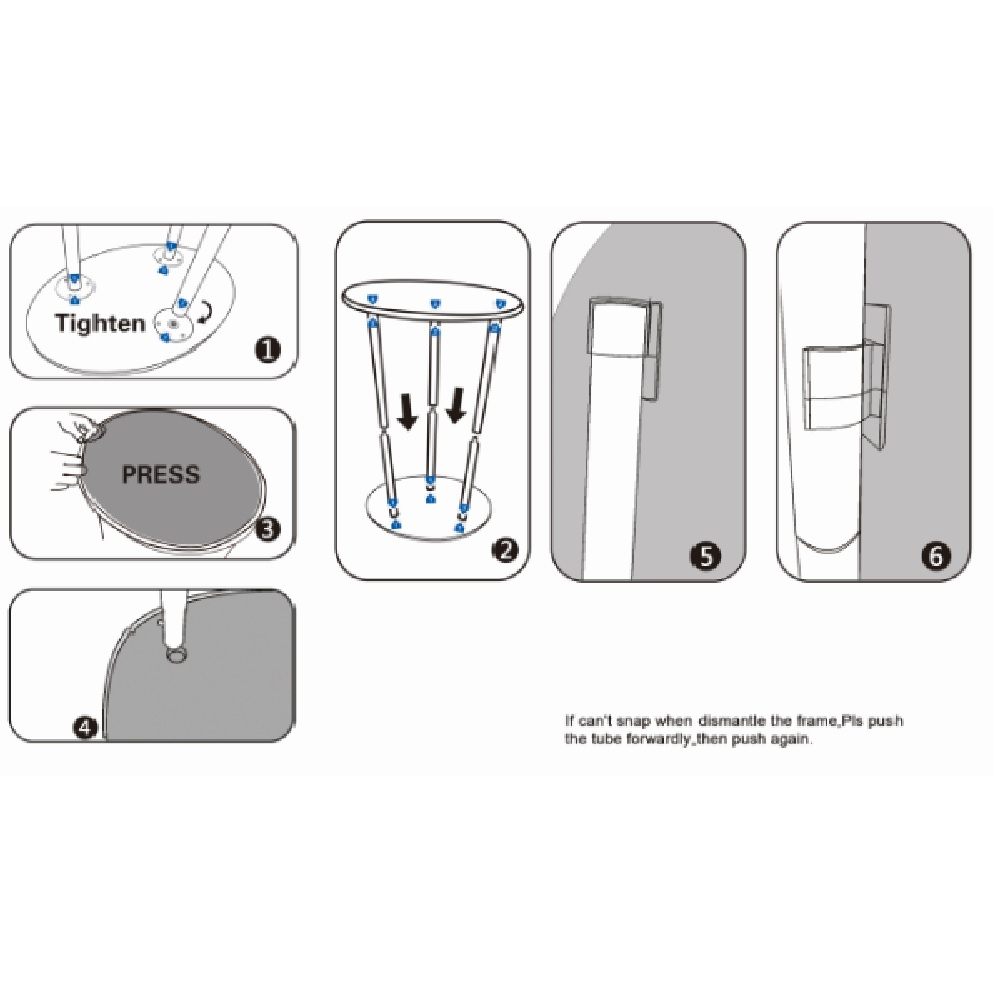 Tighten

1

PRESS

3

4

2

5

6

If can't snap when dismantle the frame,Pls push the tube forwardly,then push again.