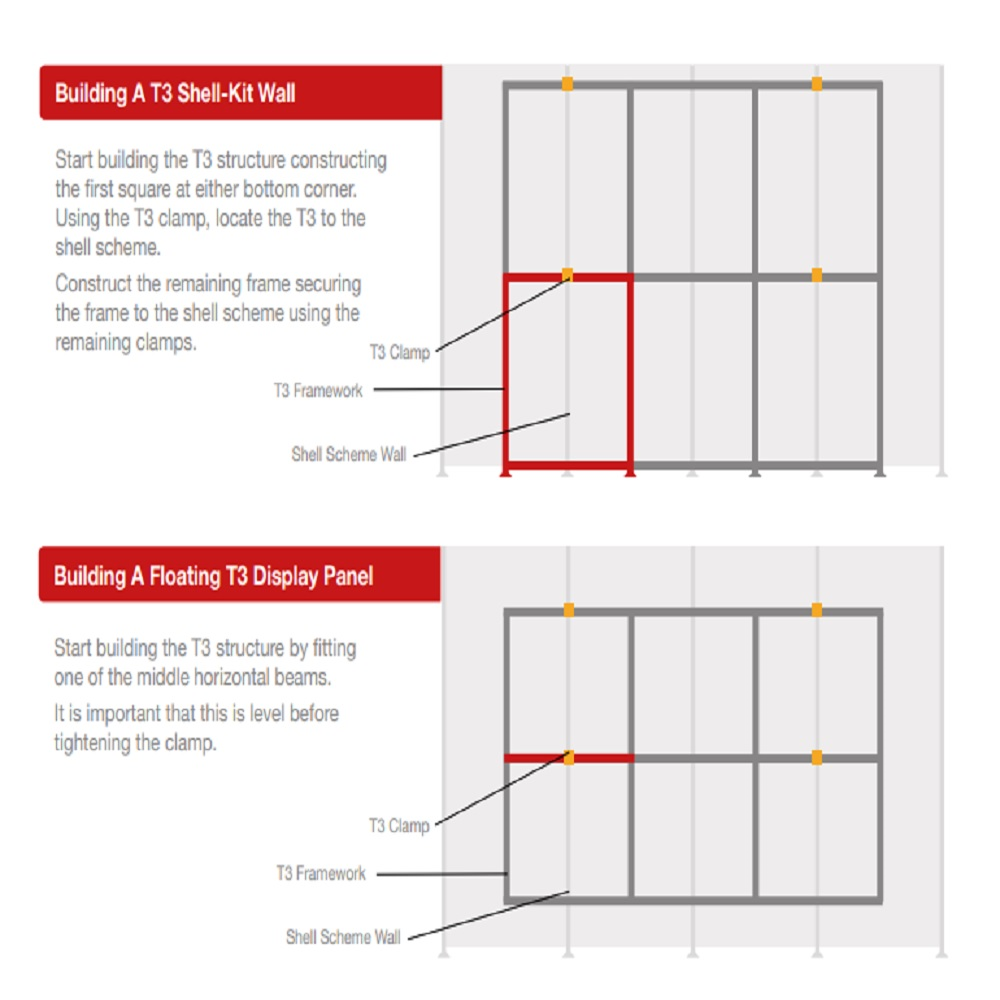 Building A T3 Shell-Kit Wall

Start building the T3 structure constructing the first square at either bottom corner. Using the T3 clamp, locate the T3 to the shell scheme.

Construct the remaining frame securing the frame to the shell scheme using the remaining clamps.

T3 Clamp

T3 Framework

Shell Scheme Wall

Building A Floating T3 Display Panel

Start building the T3 structure by fitting one of the middle horizontal beams.

It is important that this is level before tightening the clamp.

T3 Clamp

T3 Framework

Shell Scheme Wall